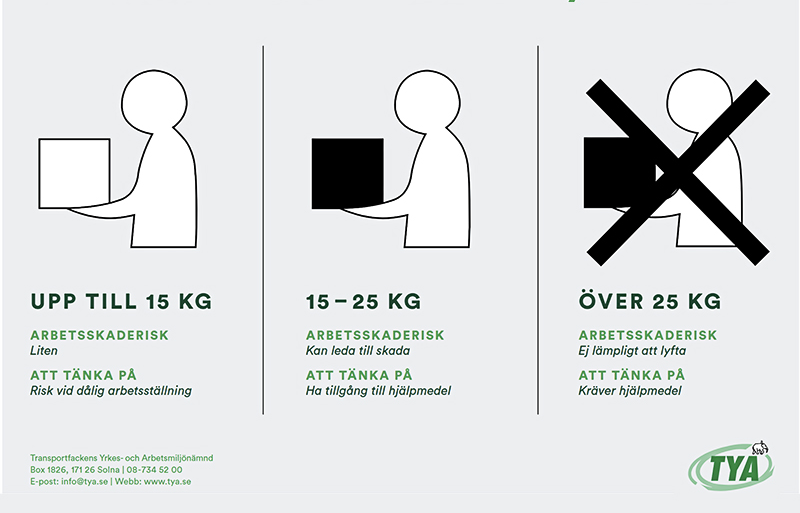 UPP TILL 15 KG

ARBETSSKADERISK
Liten

ATT TÄNKA PÅ
Risk vid dålig arbetsställning

15 – 25 KG

ARBETSSKADERISK
Kan leda till skada

ATT TÄNKA PÅ
Ha tillgång till hjälpmedel

ÖVER 25 KG

ARBETSSKADERISK
Ej lämpligt att lyfta

ATT TÄNKA PÅ
Kräver hjälpmedel

Transportfackens Yrkes- och Arbetsmiljönämnd
Box 1826, 171 26 Solna | 08-734 52 00
E-post: info@tya.se | Webb: www.tya.se

TYA